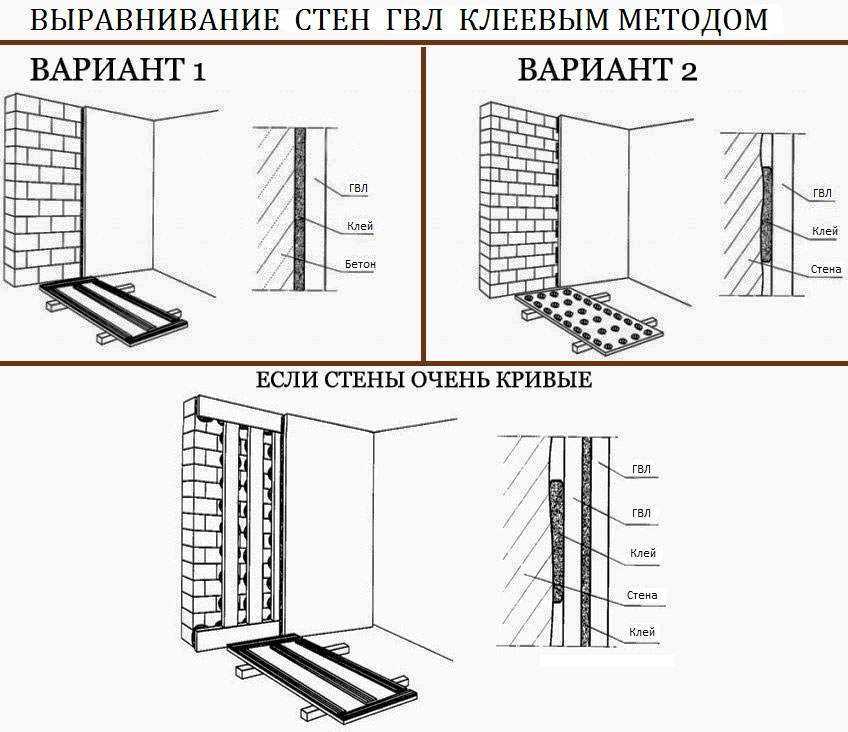 ВЫРАВНИВАНИЕ СТЕН ГВЛ КЛЕЕВЫМ МЕТОДОМ

ВАРИАНТ 1

ГВЛ
Клей
Бетон

ВАРИАНТ 2

ГВЛ
Клей
Стена

ЕСЛИ СТЕНЫ ОЧЕНЬ КРИВЫЕ

ГВЛ
ГВЛ
Клей
Стена
Клей