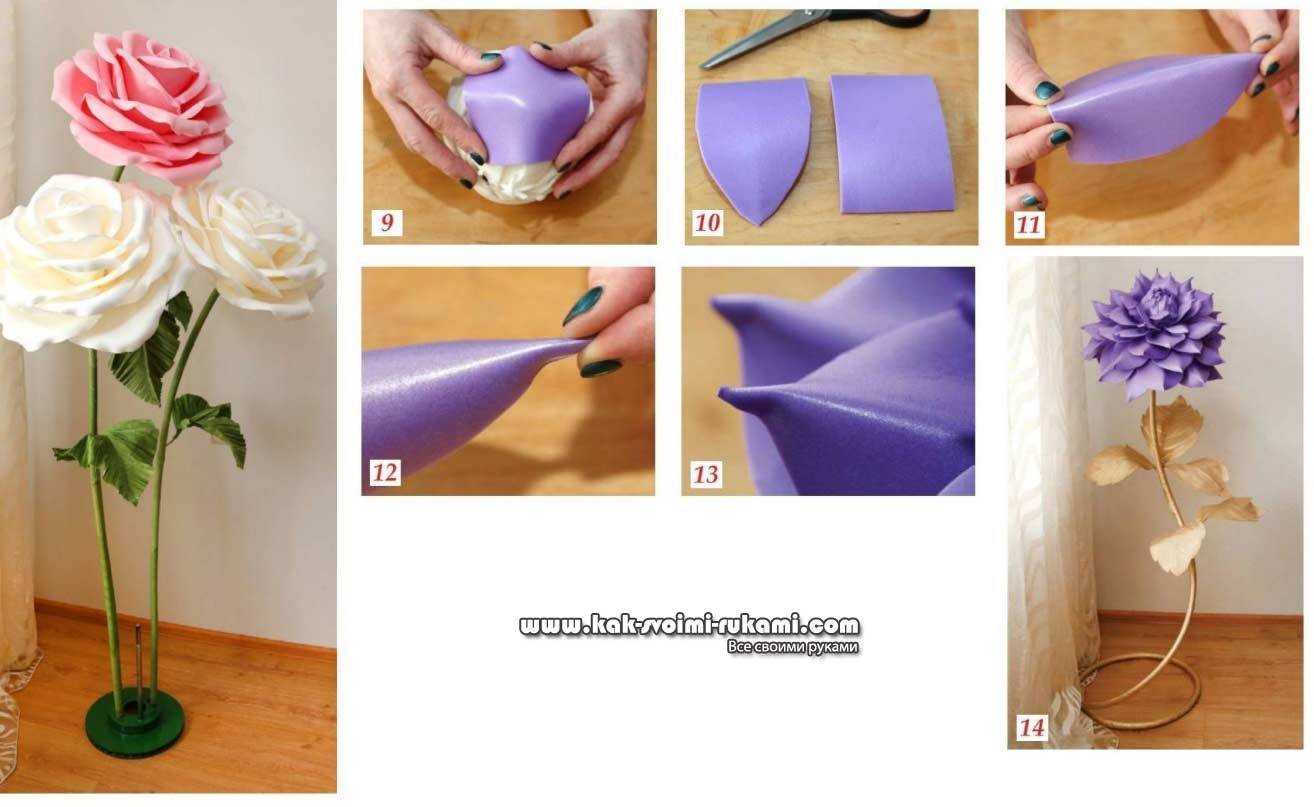 9

10

11

12

13

14

www.kak-svoimi-rukami.com
Все своими руками